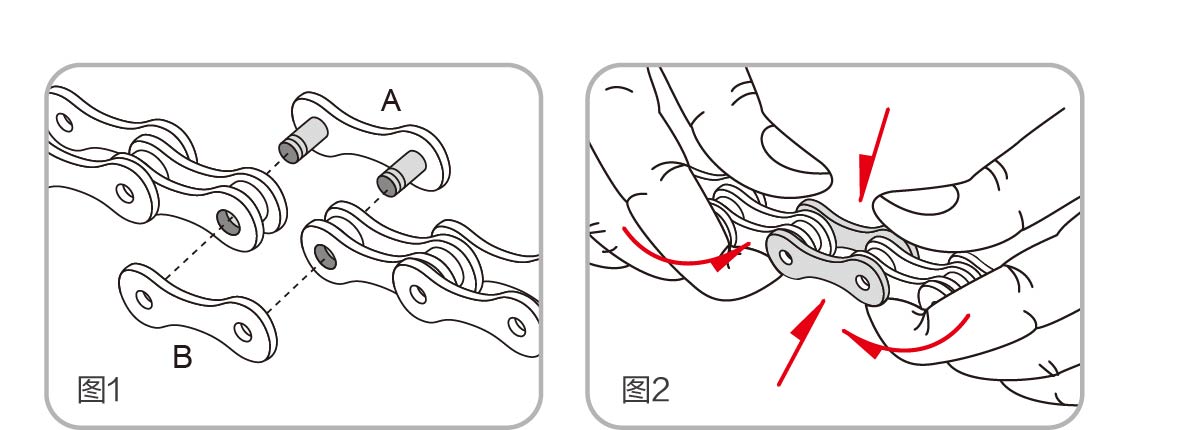 A
B
图1

图2