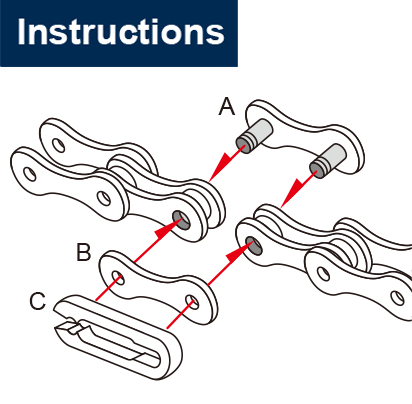 Instructions

A

B

C