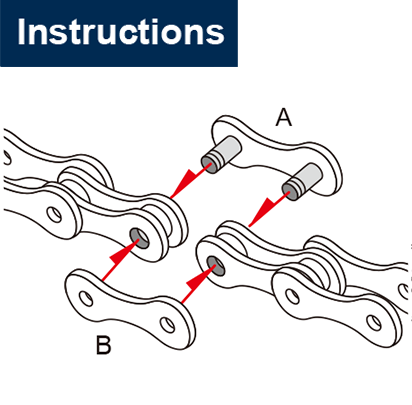 Instructions

A

B